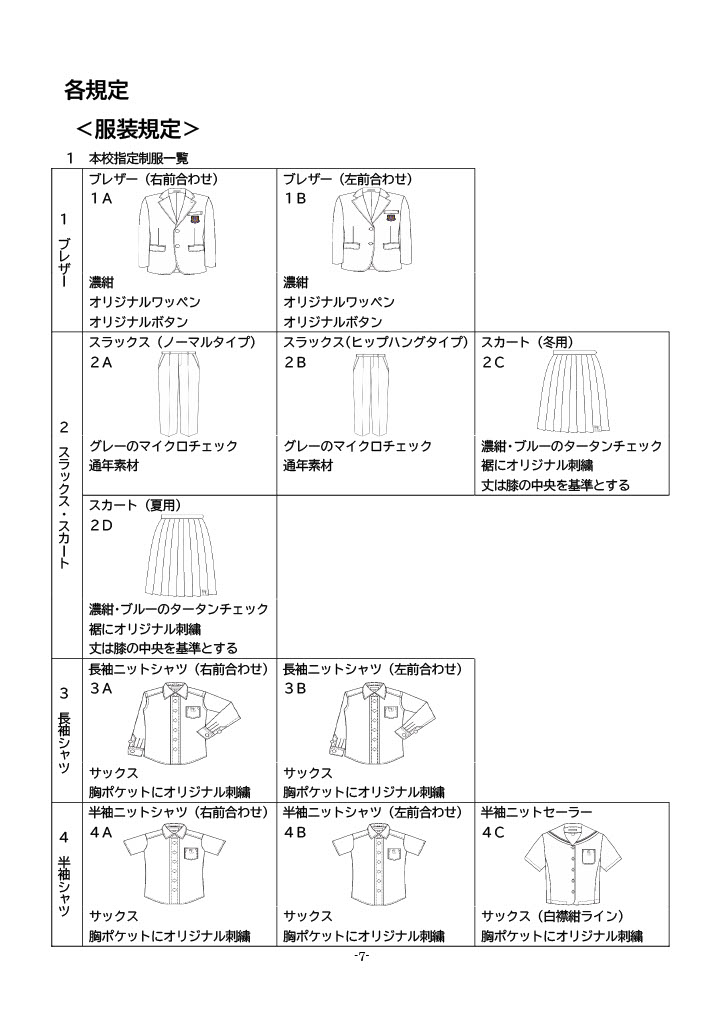 各規定

＜服装規定＞

1　本校指定制服一覧

| | | | |
|---|---|---|---|
| 1 ブレザー | ブレザー（右前合わせ） 1A 濃紺 オリジナルワッペン オリジナルボタン | ブレザー（左前合わせ） 1B 濃紺 オリジナルワッペン オリジナルボタン | |
| 2 スラックス・スカート | スラックス（ノーマルタイプ） 2A グレーのマイクロチェック 通年素材 | スラックス(ヒップハングタイプ) 2B グレーのマイクロチェック 通年素材 | スカート（冬用） 2C 濃紺・ブルーのタータンチェック 裾にオリジナル刺繍 丈は膝の中央を基準とする |
| | スカート（夏用） 2D 濃紺・ブルーのタータンチェック 裾にオリジナル刺繍 丈は膝の中央を基準とする | | |
| 3 長袖シャツ | 長袖ニットシャツ（右前合わせ） 3A サックス 胸ポケットにオリジナル刺繍 | 長袖ニットシャツ（左前合わせ） 3B サックス 胸ポケットにオリジナル刺繍 | |
| 4 半袖シャツ | 半袖ニットシャツ（右前合わせ） 4A サックス 胸ポケットにオリジナル刺繍 | 半袖ニットシャツ（左前合わせ） 4B サックス 胸ポケットにオリジナル刺繍 | 半袖ニットセーラー 4C サックス（白襟紺ライン） 胸ポケットにオリジナル刺繍 |

-7-